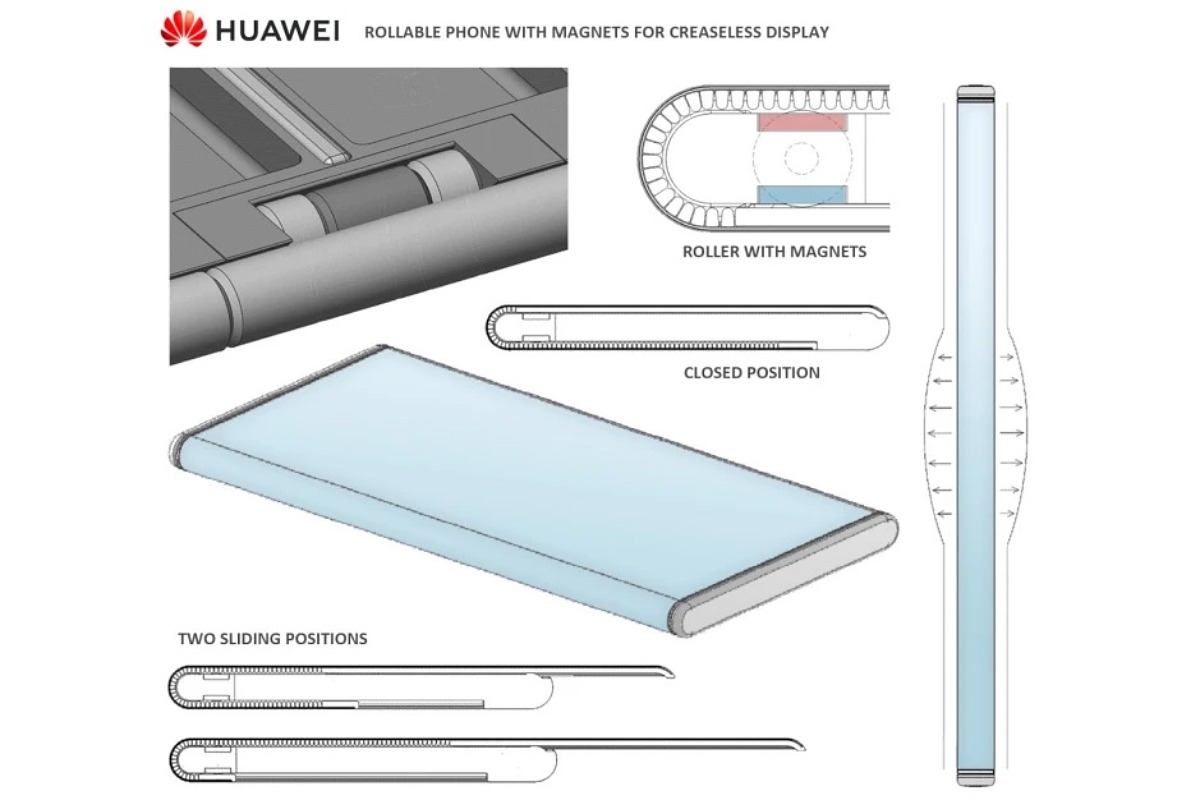 HUAWEI ROLLABLE PHONE WITH MAGNETS FOR CREASELESS DISPLAY

ROLLER WITH MAGNETS

CLOSED POSITION

TWO SLIDING POSITIONS